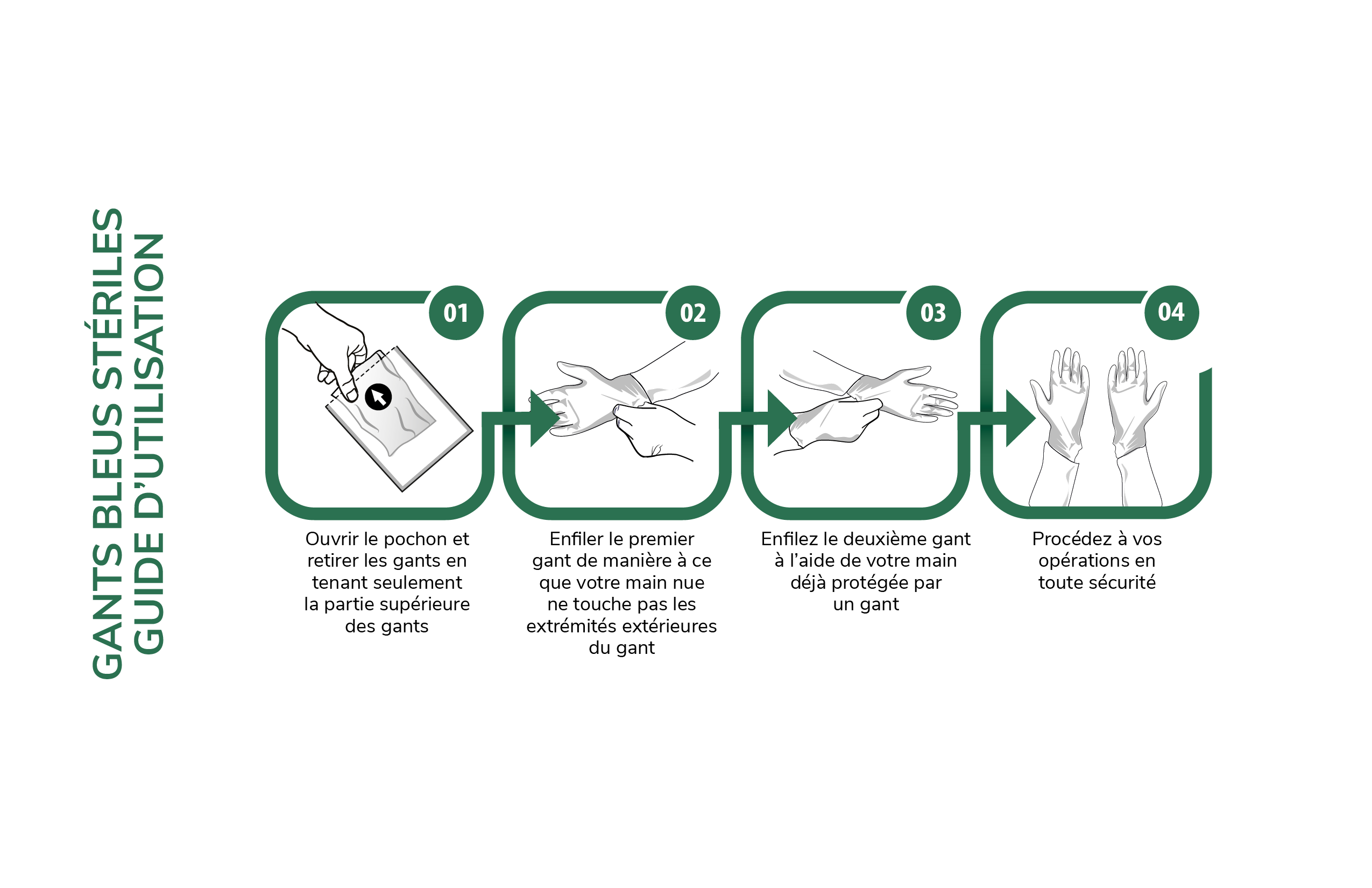 GANTS BLEUS STÉRILES
GUIDE D'UTILISATION

01

Ouvrir le pochon et retirer les gants en tenant seulement la partie supérieure des gants

02

Enfiler le premier gant de manière à ce que votre main nue ne touche pas les extrémités extérieures du gant

03

Enfilez le deuxième gant à l'aide de votre main déjà protégée par un gant

04

Procédez à vos opérations en toute sécurité